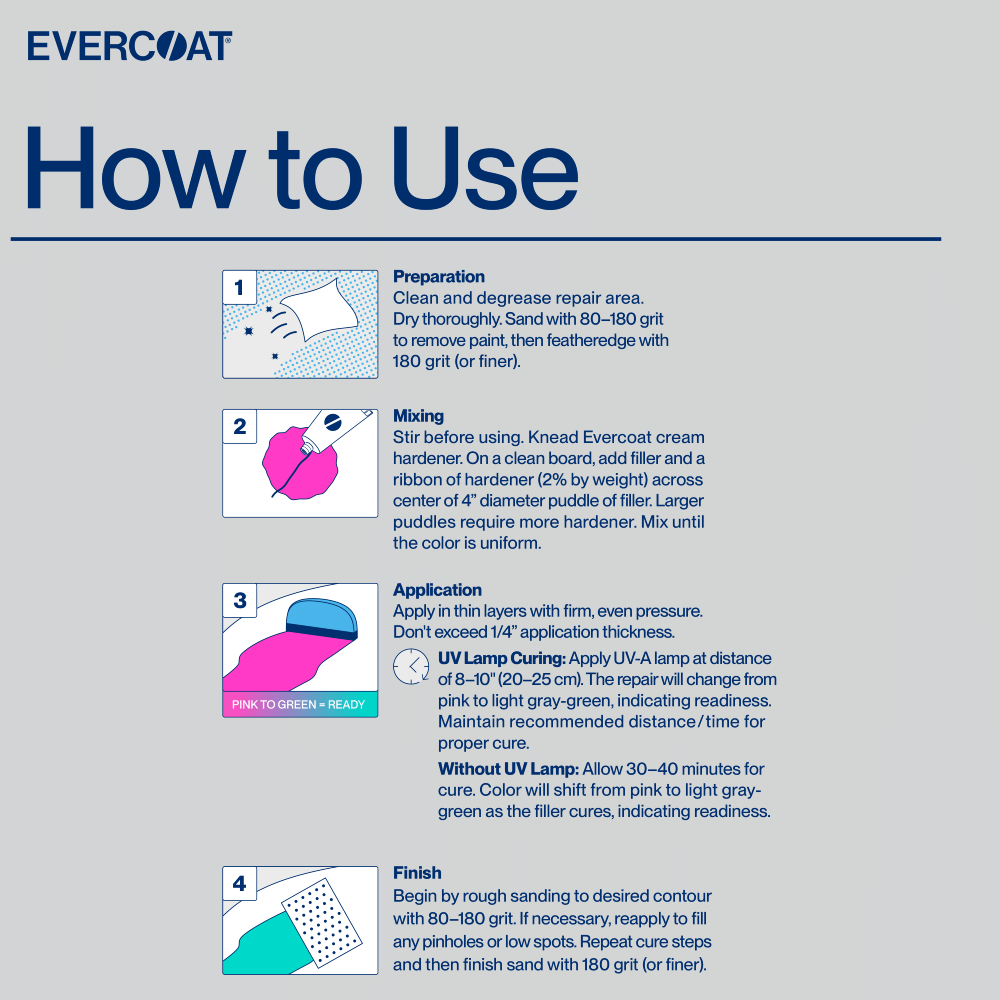 EVERCOAT®

How to Use

1

Preparation
Clean and degrease repair area. Dry thoroughly. Sand with 80–180 grit to remove paint, then featheredge with 180 grit (or finer).

2

Mixing
Stir before using. Knead Evercoat cream hardener. On a clean board, add filler and a ribbon of hardener (2% by weight) across center of 4" diameter puddle of filler. Larger puddles require more hardener. Mix until the color is uniform.

3

PINK TO GREEN = READY

Application
Apply in thin layers with firm, even pressure. Don't exceed 1/4" application thickness.

UV Lamp Curing: Apply UV-A lamp at distance of 8–10" (20–25 cm). The repair will change from pink to light gray-green, indicating readiness. Maintain recommended distance/time for proper cure.

Without UV Lamp: Allow 30–40 minutes for cure. Color will shift from pink to light gray-green as the filler cures, indicating readiness.

4

Finish
Begin by rough sanding to desired contour with 80–180 grit. If necessary, reapply to fill any pinholes or low spots. Repeat cure steps and then finish sand with 180 grit (or finer).