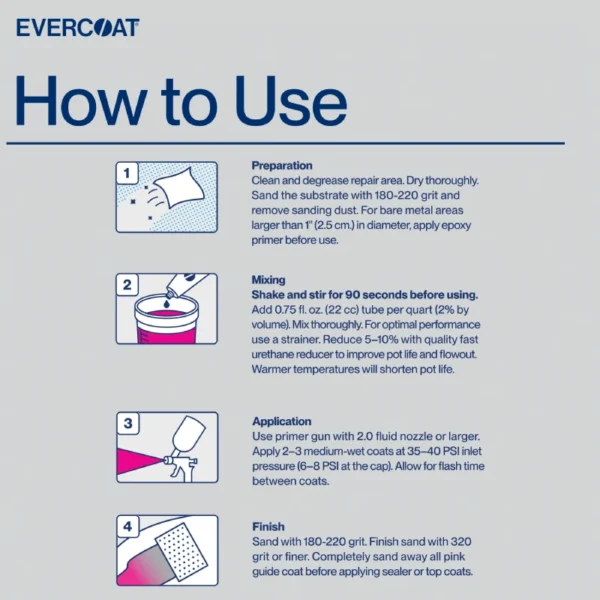 EVERCOAT

How to Use

1

Preparation
Clean and degrease repair area. Dry thoroughly. Sand the substrate with 180-220 grit and remove sanding dust. For bare metal areas larger than 1" (2.5 cm.) in diameter, apply epoxy primer before use.

2

Mixing
Shake and stir for 90 seconds before using.
Add 0.75 fl. oz. (22 cc) tube per quart (2% by volume). Mix thoroughly. For optimal performance use a strainer. Reduce 5–10% with quality fast urethane reducer to improve pot life and flowout. Warmer temperatures will shorten pot life.

3

Application
Use primer gun with 2.0 fluid nozzle or larger. Apply 2–3 medium-wet coats at 35–40 PSI inlet pressure (6–8 PSI at the cap). Allow for flash time between coats.

4

Finish
Sand with 180-220 grit. Finish sand with 320 grit or finer. Completely sand away all pink guide coat before applying sealer or top coats.