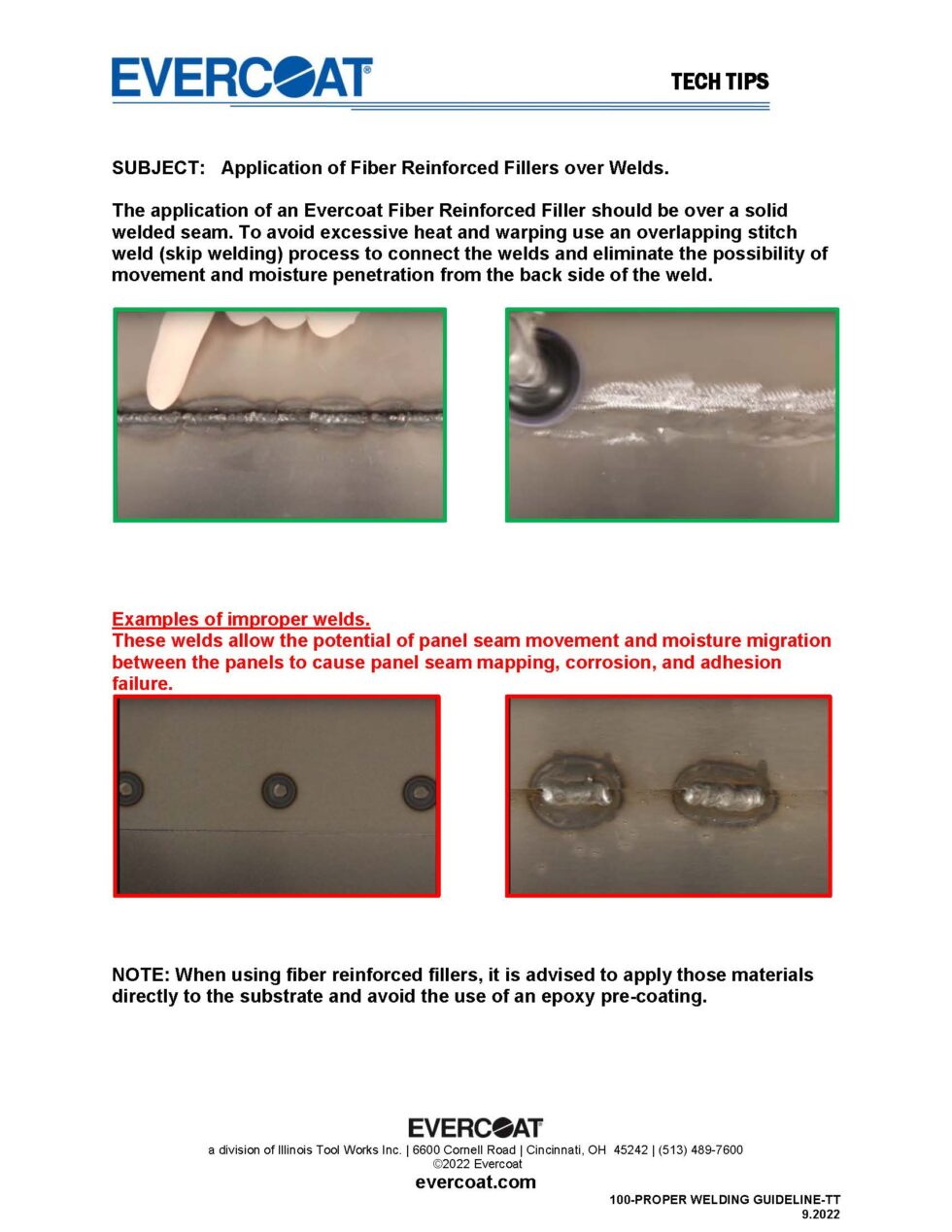 EVERCOAT

TECH TIPS

SUBJECT: Application of Fiber Reinforced Fillers over Welds.

The application of an Evercoat Fiber Reinforced Filler should be over a solid welded seam. To avoid excessive heat and warping use an overlapping stitch weld (skip welding) process to connect the welds and eliminate the possibility of movement and moisture penetration from the back side of the weld.

Examples of improper welds.
These welds allow the potential of panel seam movement and moisture migration between the panels to cause panel seam mapping, corrosion, and adhesion failure.

NOTE: When using fiber reinforced fillers, it is advised to apply those materials directly to the substrate and avoid the use of an epoxy pre-coating.

EVERCOAT
a division of Illinois Tool Works Inc. | 6600 Cornell Road | Cincinnati, OH 45242 | (513) 489-7600
©2022 Evercoat
evercoat.com

100-PROPER WELDING GUIDELINE-TT
9.2022