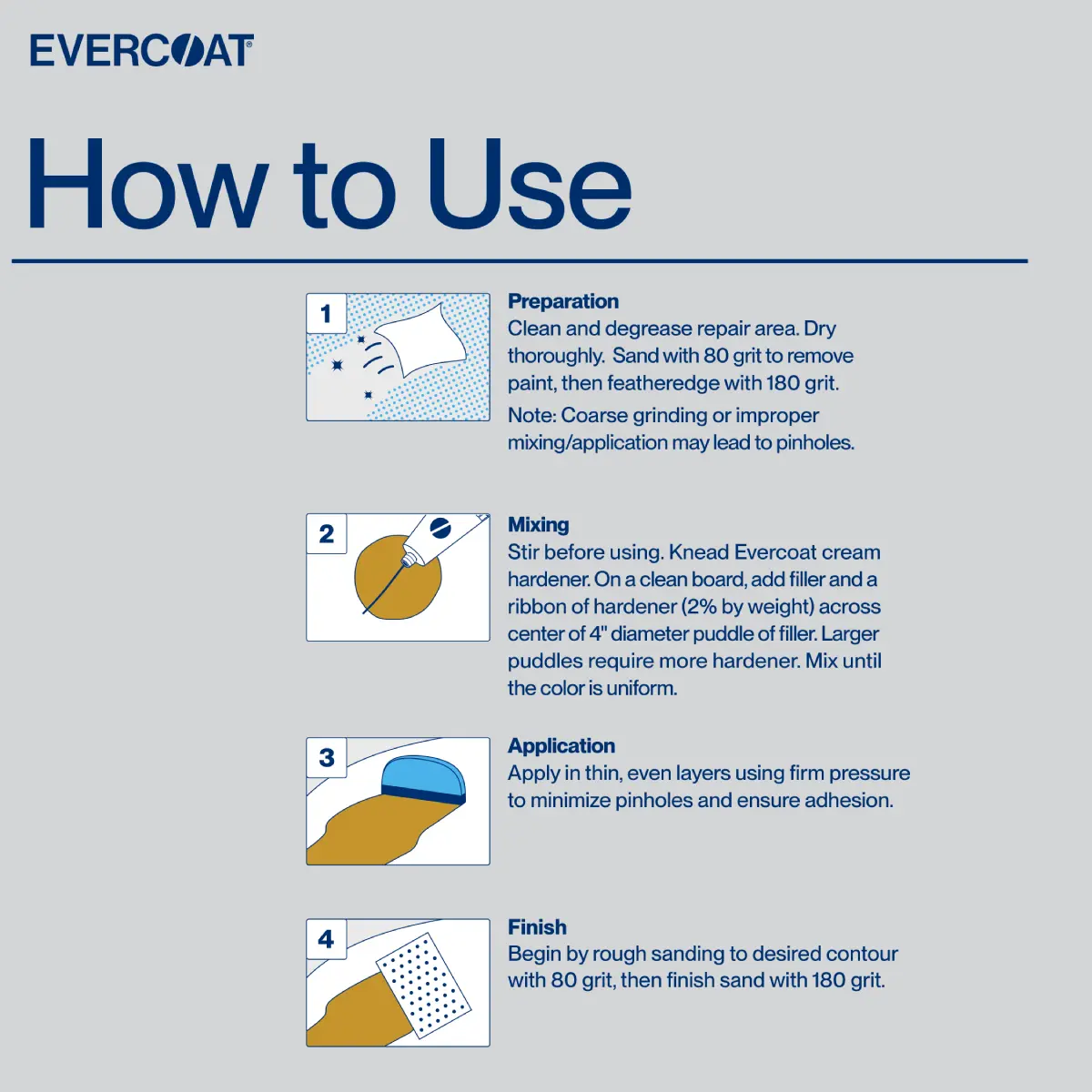 EVERCOAT®

How to Use

1

Preparation
Clean and degrease repair area. Dry thoroughly. Sand with 80 grit to remove paint, then featheredge with 180 grit.
Note: Coarse grinding or improper mixing/application may lead to pinholes.

2

Mixing
Stir before using. Knead Evercoat cream hardener. On a clean board, add filler and a ribbon of hardener (2% by weight) across center of 4" diameter puddle of filler. Larger puddles require more hardener. Mix until the color is uniform.

3

Application
Apply in thin, even layers using firm pressure to minimize pinholes and ensure adhesion.

4

Finish
Begin by rough sanding to desired contour with 80 grit, then finish sand with 180 grit.